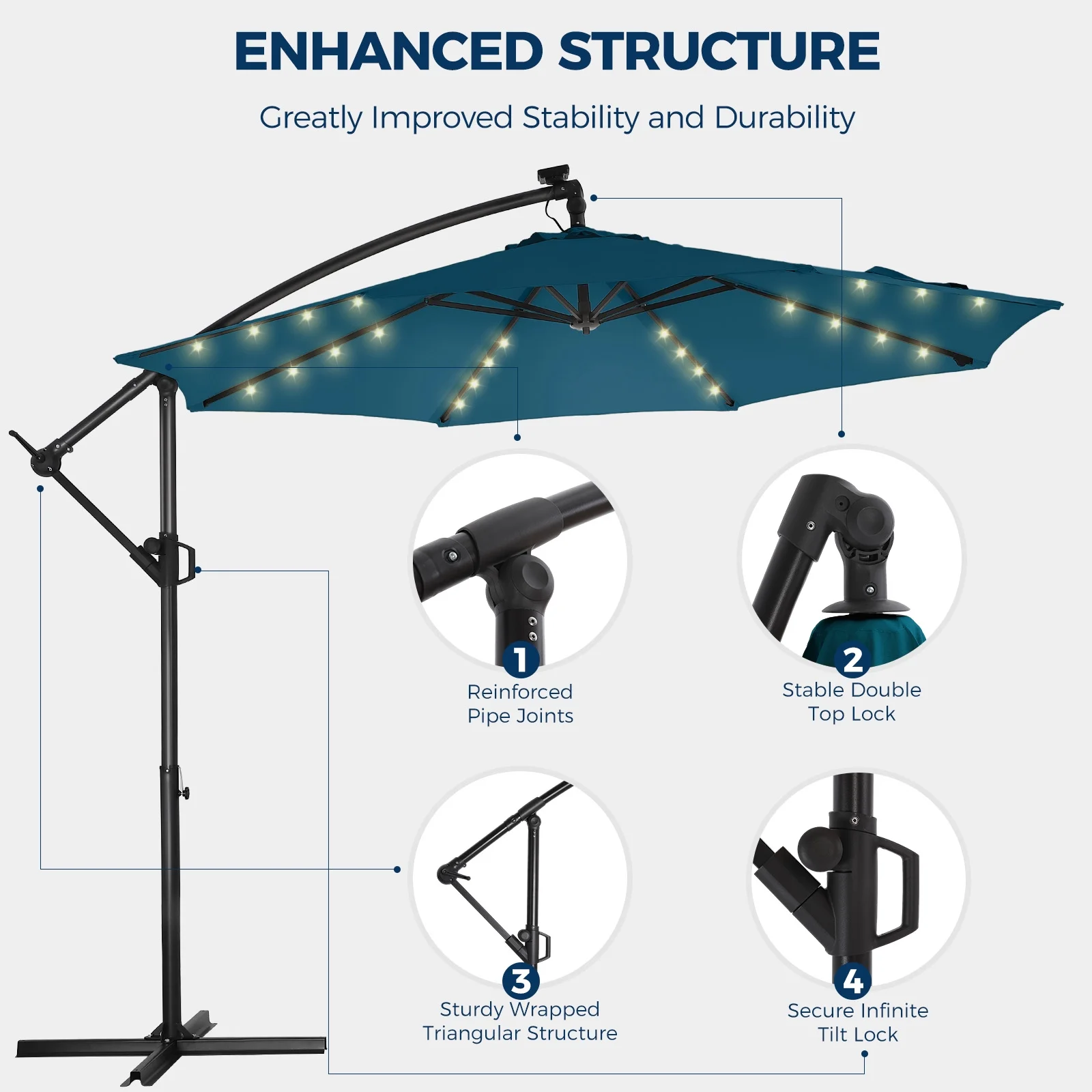 ENHANCED STRUCTURE

Greatly Improved Stability and Durability

1
Reinforced Pipe Joints

2
Stable Double Top Lock

3
Sturdy Wrapped Triangular Structure

4
Secure Infinite Tilt Lock