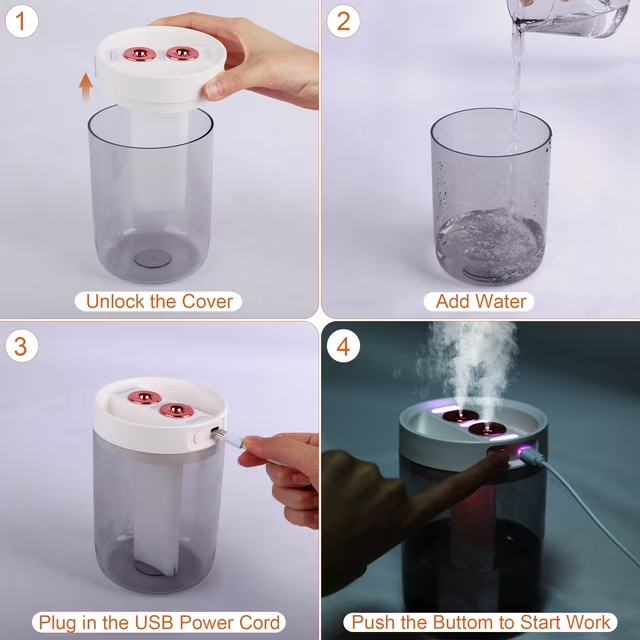 1

Unlock the Cover

2

Add Water

3

Plug in the USB Power Cord

4

Push the Buttom to Start Work