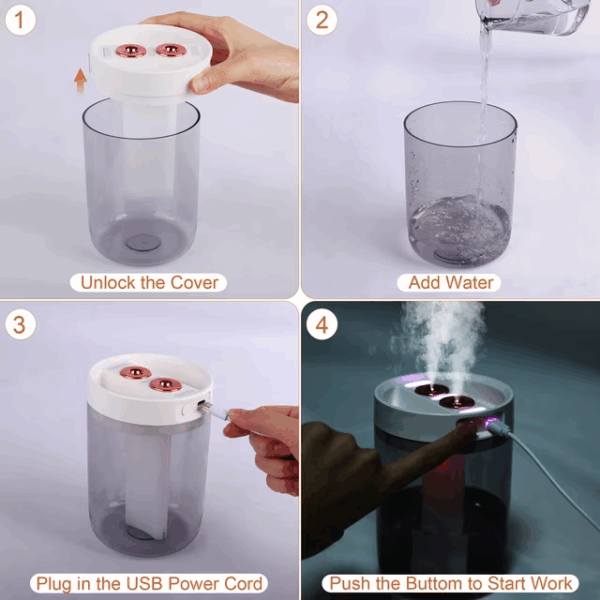 1

Unlock the Cover

2

Add Water

3

Plug in the USB Power Cord

4

Push the Buttom to Start Work